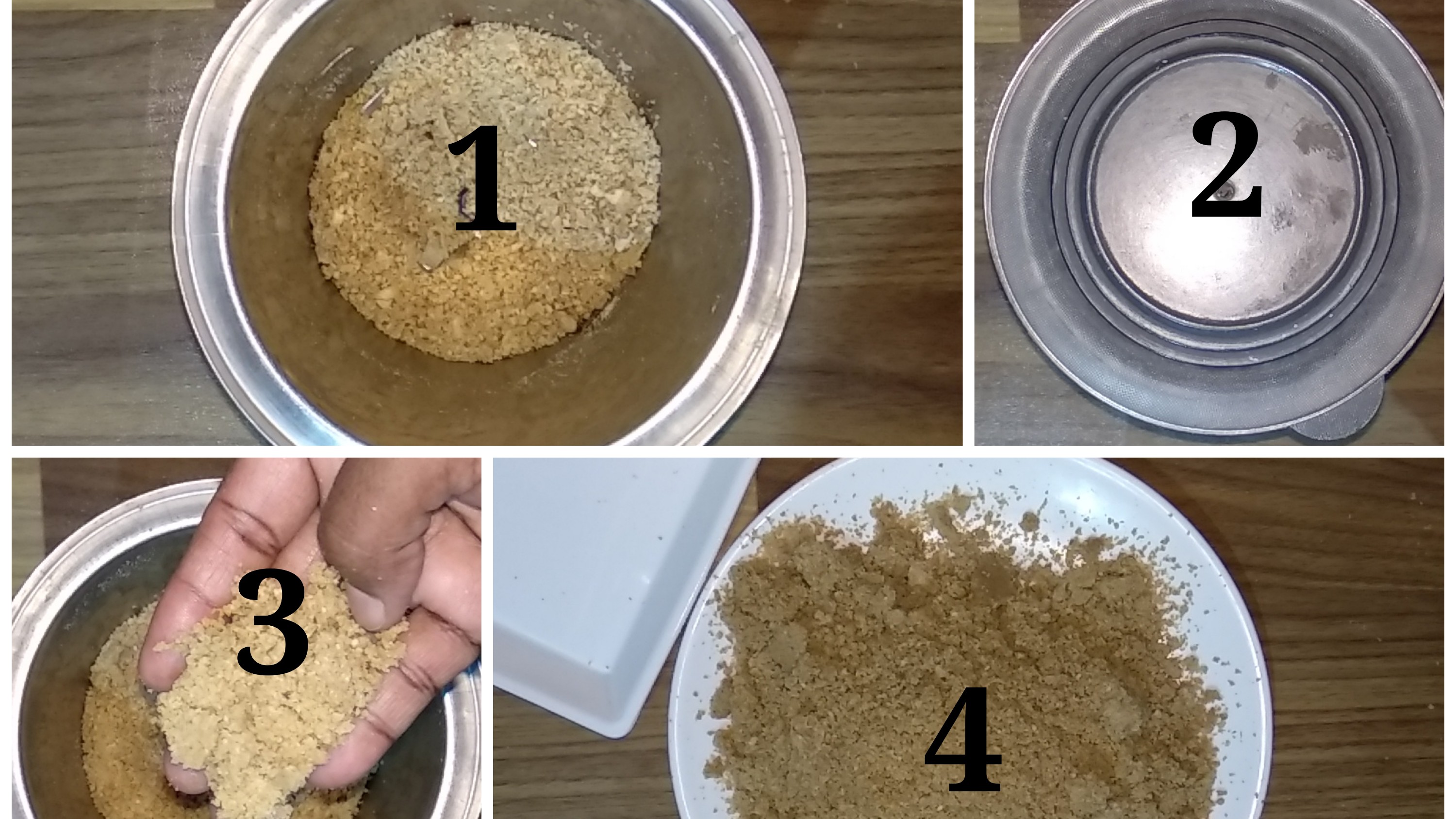 1

2

3

4